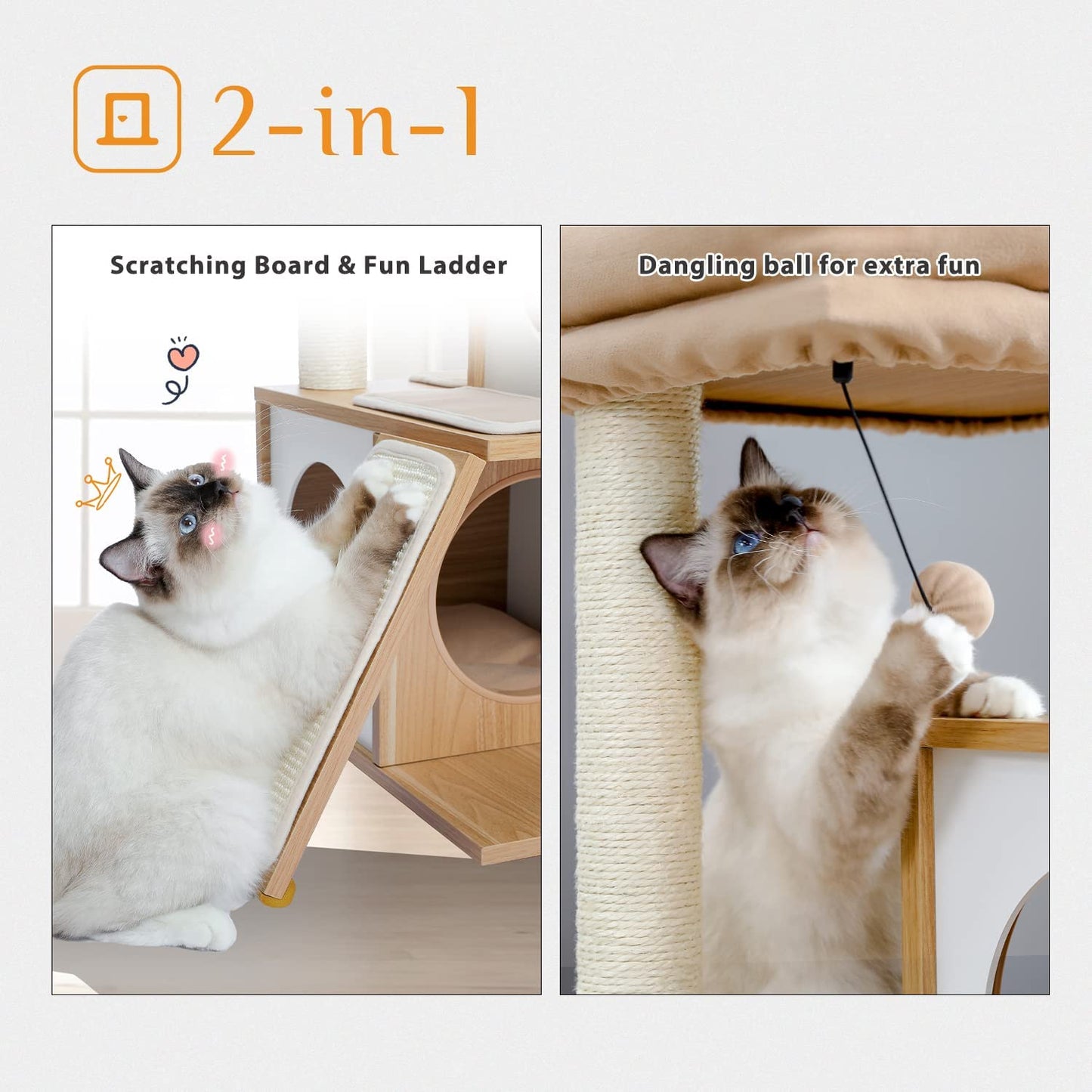 2-in-1

Scratching Board & Fun Ladder

Dangling ball for extra fun